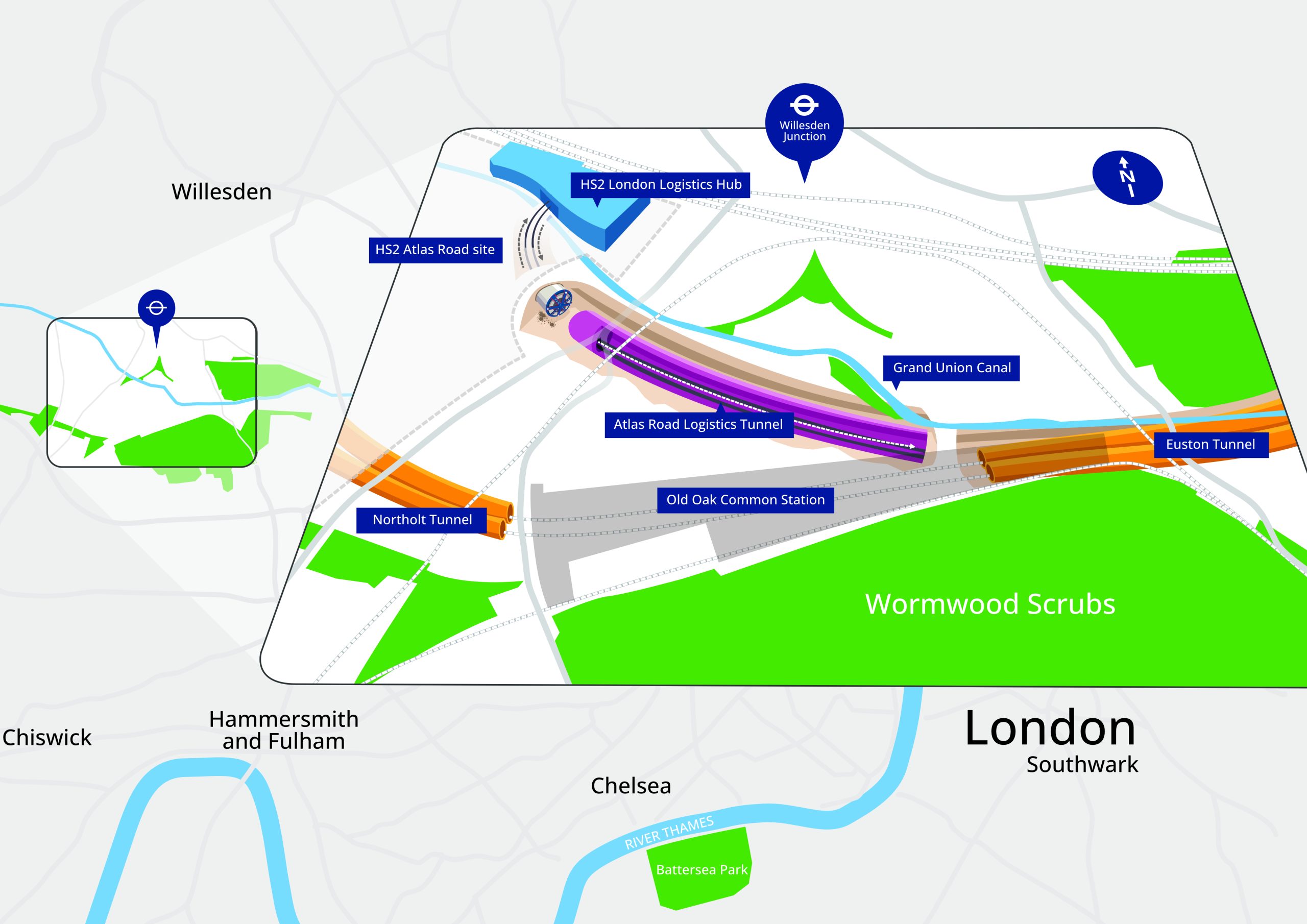 Willesden Junction

N

Willesden

HS2 London Logistics Hub

HS2 Atlas Road site

Grand Union Canal

Atlas Road Logistics Tunnel

Euston Tunnel

Old Oak Common Station

Northolt Tunnel

Wormwood Scrubs

Chiswick

Hammersmith and Fulham

London

Southwark

Chelsea

RIVER THAMES

Battersea Park